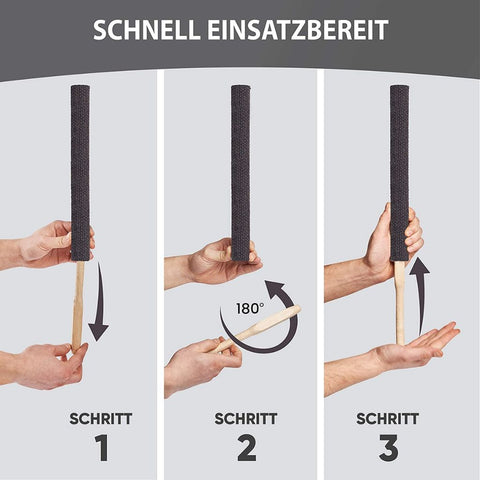 SCHNELL EINSATZBEREIT

SCHRITT
1

180°

SCHRITT
2

SCHRITT
3